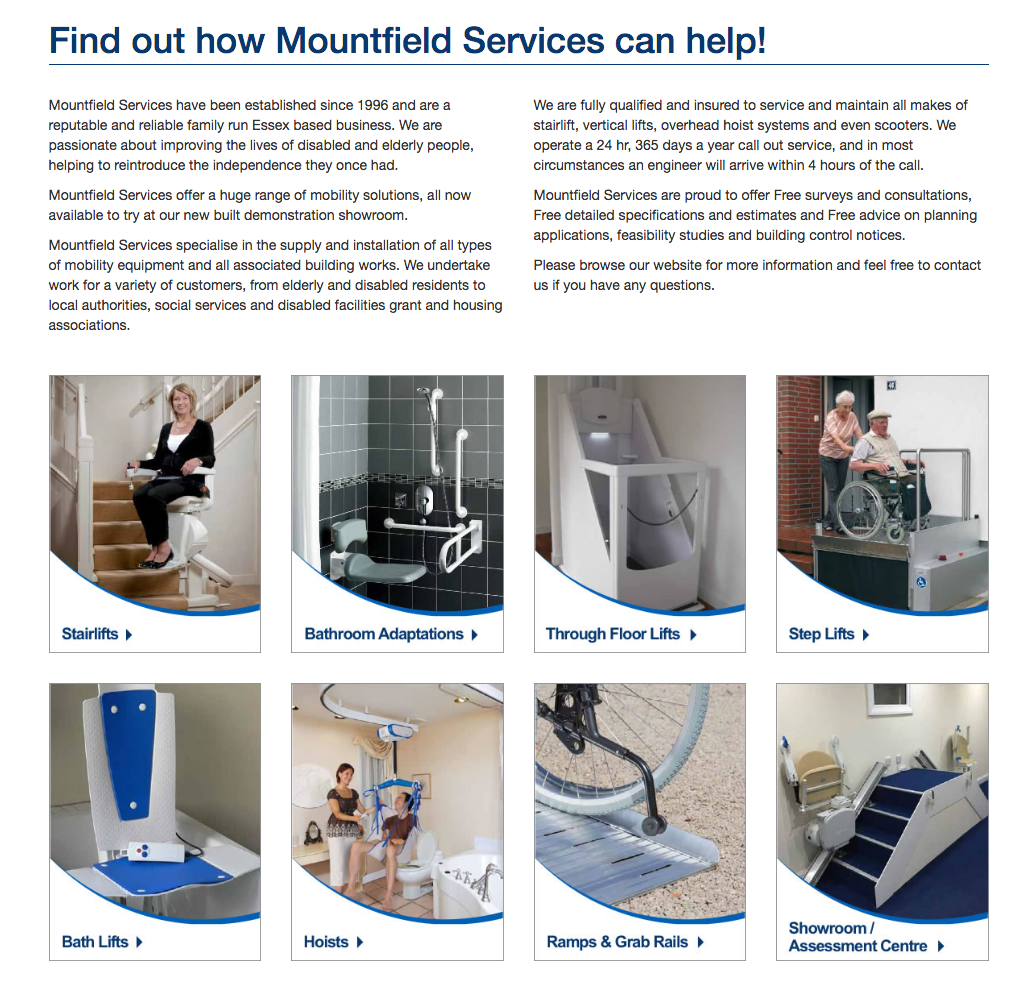 Find out how Mountfield Services can help!

Mountfield Services have been established since 1996 and are a reputable and reliable family run Essex based business. We are passionate about improving the lives of disabled and elderly people, helping to reintroduce the independence they once had.

Mountfield Services offer a huge range of mobility solutions, all now available to try at our new built demonstration showroom.

Mountfield Services specialise in the supply and installation of all types of mobility equipment and all associated building works. We undertake work for a variety of customers, from elderly and disabled residents to local authorities, social services and disabled facilities grant and housing associations.

We are fully qualified and insured to service and maintain all makes of stairlift, vertical lifts, overhead hoist systems and even scooters. We operate a 24 hr, 365 days a year call out service, and in most circumstances an engineer will arrive within 4 hours of the call.

Mountfield Services are proud to offer Free surveys and consultations, Free detailed specifications and estimates and Free advice on planning applications, feasibility studies and building control notices.

Please browse our website for more information and feel free to contact us if you have any questions.

Stairlifts

Bathroom Adaptations

Through Floor Lifts

Step Lifts

Bath Lifts

Hoists

Ramps & Grab Rails

Showroom / Assessment Centre